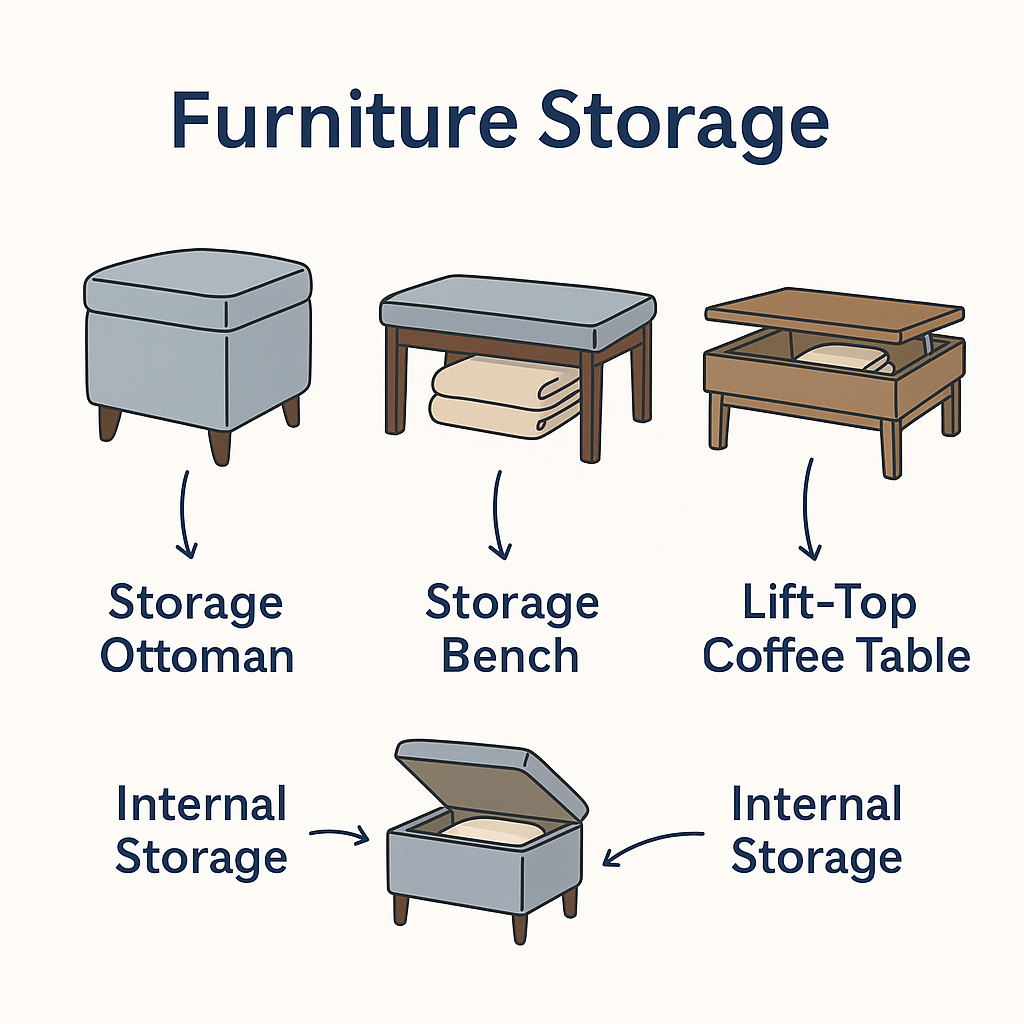 Furniture Storage

Storage Ottoman

Storage Bench

Lift-Top Coffee Table

Internal Storage

Internal Storage