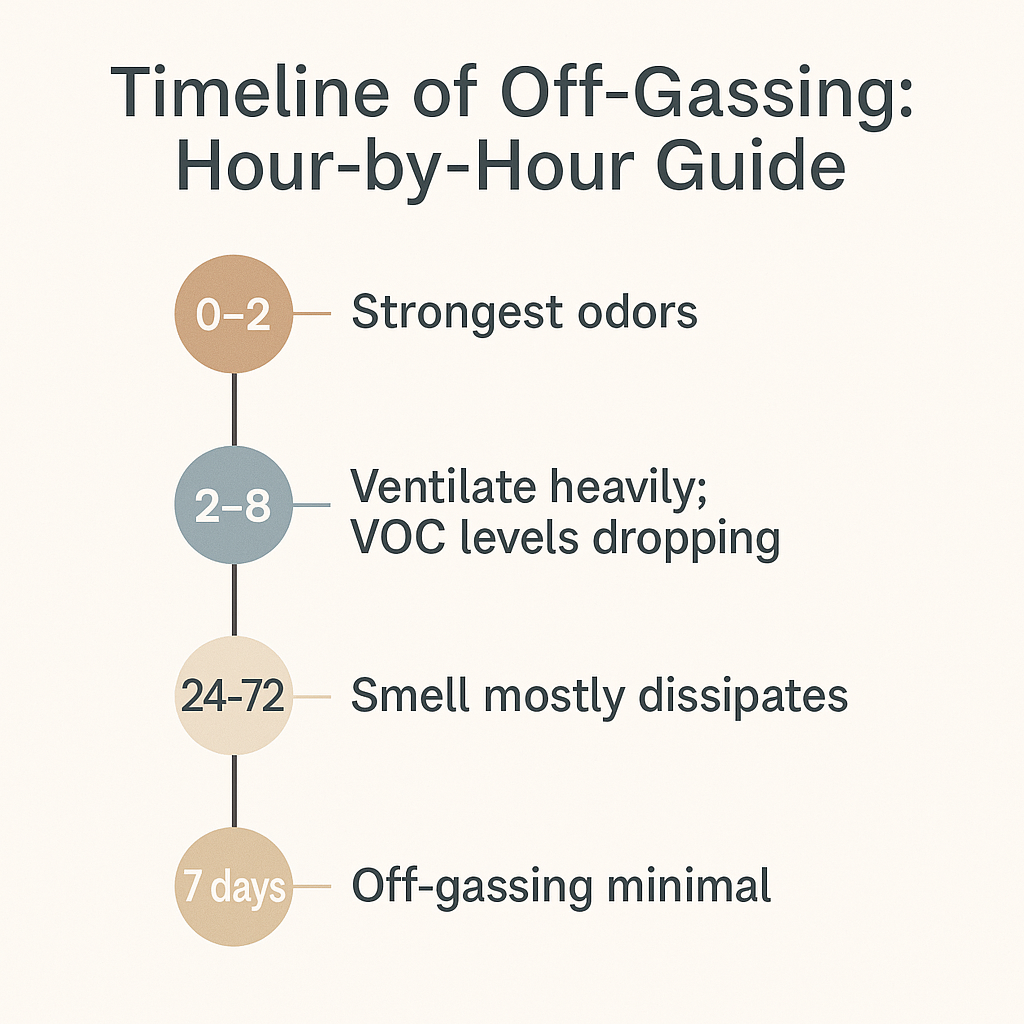 Timeline of Off-Gassing: Hour-by-Hour Guide

0–2 Strongest odors

2–8 Ventilate heavily; VOC levels dropping

24-72 Smell mostly dissipates

7 days Off-gassing minimal