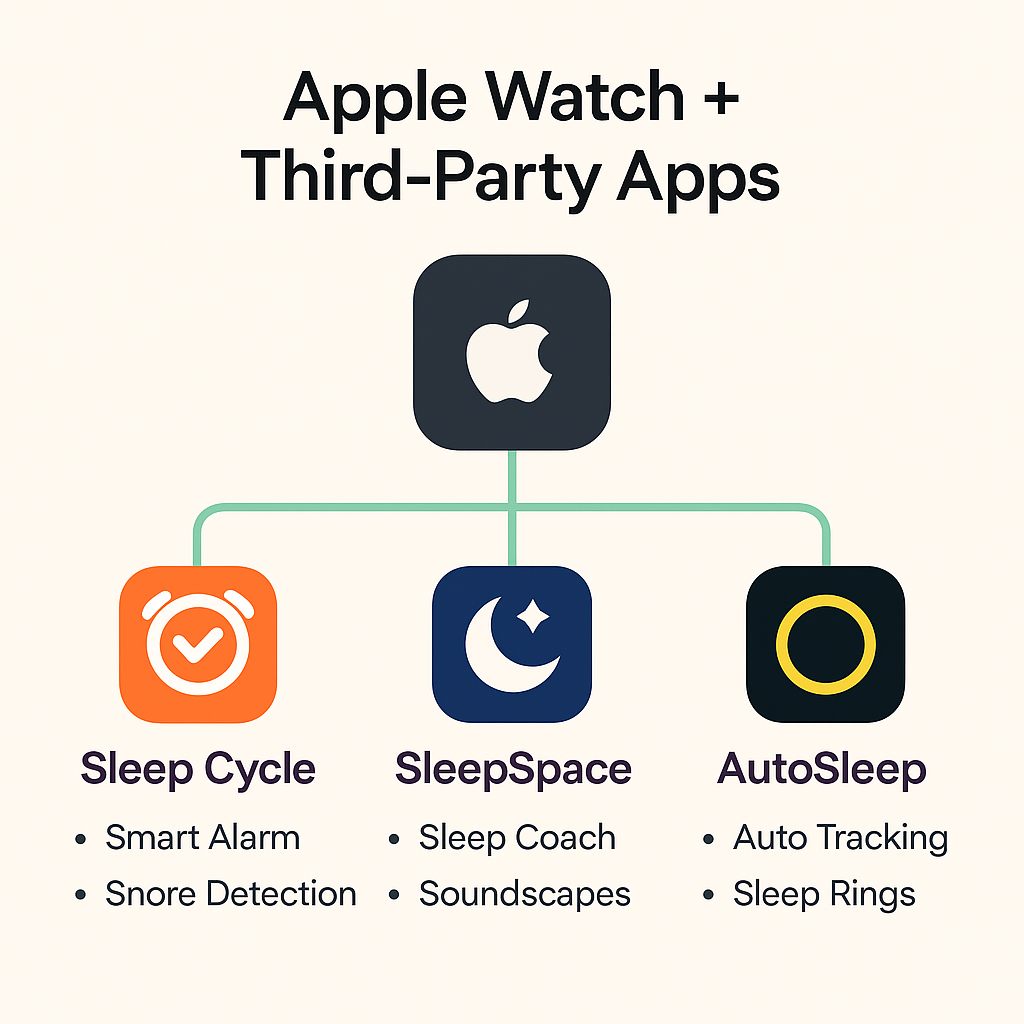 Apple Watch + Third-Party Apps

Sleep Cycle
• Smart Alarm
• Snore Detection

SleepSpace
• Sleep Coach
• Soundscapes

AutoSleep
• Auto Tracking
• Sleep Rings