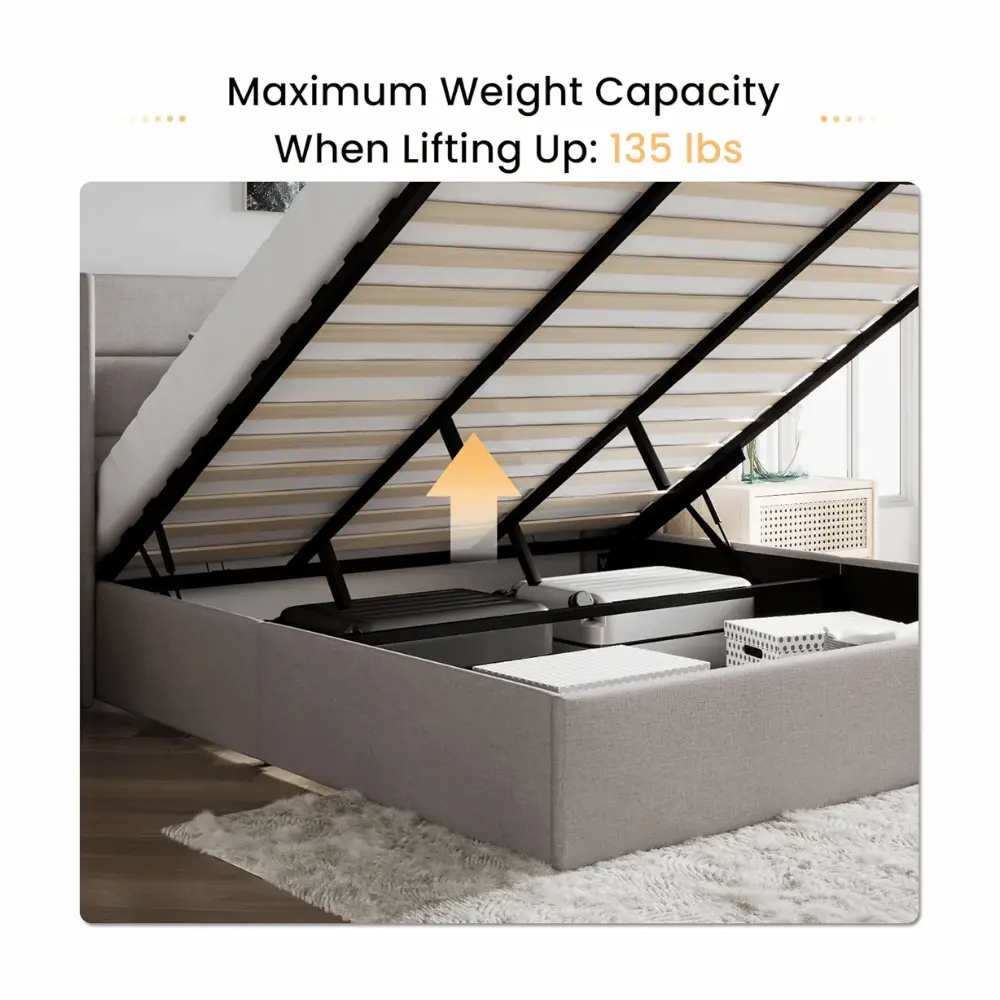 Maximum Weight Capacity
When Lifting Up: 135 lbs