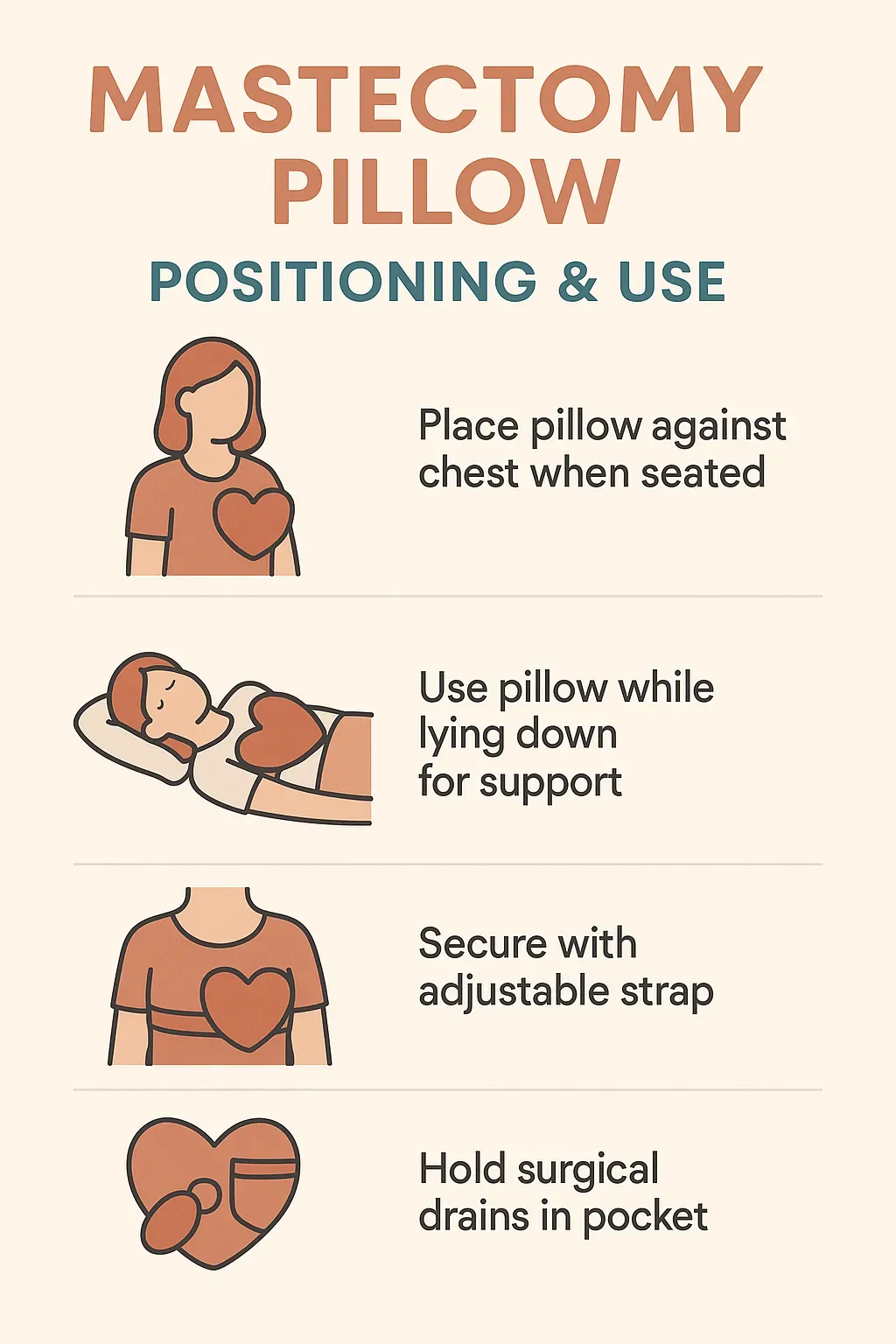 MASTECTOMY PILLOW

POSITIONING & USE

Place pillow against chest when seated

Use pillow while lying down for support

Secure with adjustable strap

Hold surgical drains in pocket